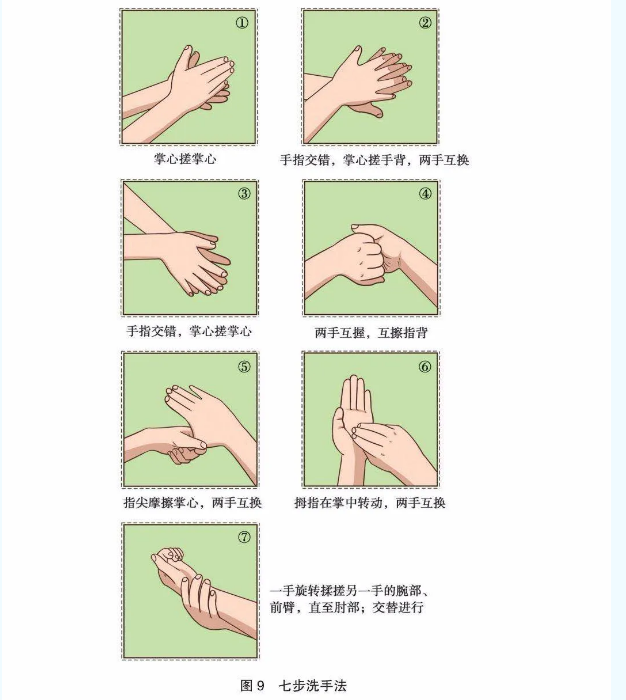 ①

掌心搓掌心

②

手指交错，掌心搓手背，两手互换

③

手指交错，掌心搓掌心

④

两手互握，互擦指背

⑤

指尖摩擦掌心，两手互换

⑥

拇指在掌中转动，两手互换

⑦

一手旋转揉搓另一手的腕部、前臂，直至肘部；交替进行

图 9　七步洗手法