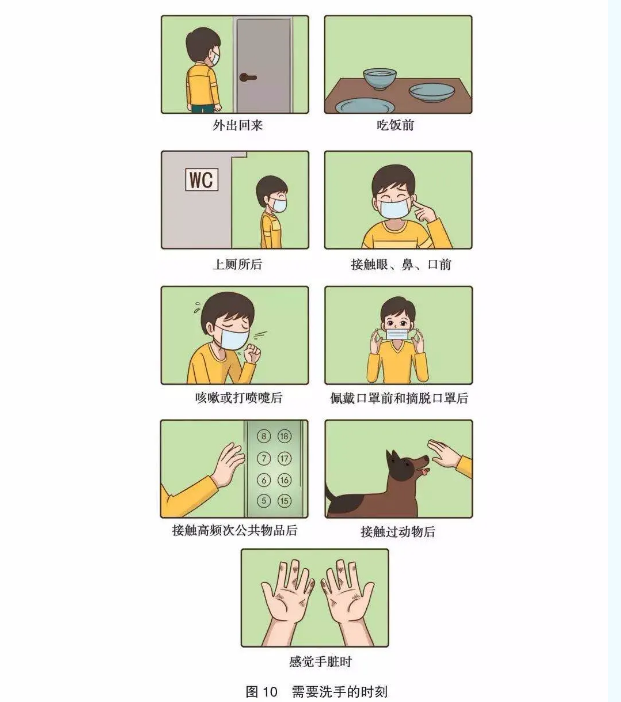 外出回来

吃饭前

WC

上厕所后

接触眼、鼻、口前

咳嗽或打喷嚏后

佩戴口罩前和摘脱口罩后

8 18
7 17
6 16
5 15

接触高频次公共物品后

接触过动物后

感觉手脏时

图 10 需要洗手的时刻